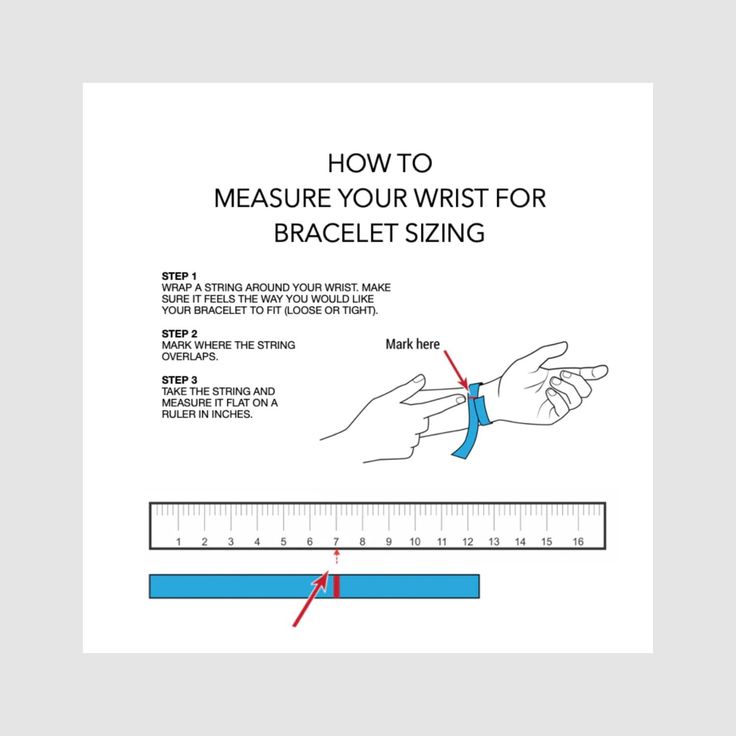 HOW TO
MEASURE YOUR WRIST FOR
BRACELET SIZING

STEP 1
WRAP A STRING AROUND YOUR WRIST. MAKE SURE IT FEELS THE WAY YOU WOULD LIKE YOUR BRACELET TO FIT (LOOSE OR TIGHT).

STEP 2
MARK WHERE THE STRING OVERLAPS.

STEP 3
TAKE THE STRING AND MEASURE IT FLAT ON A RULER IN INCHES.

Mark here

1 2 3 4 5 6 7 8 9 10 11 12 13 14 15 16